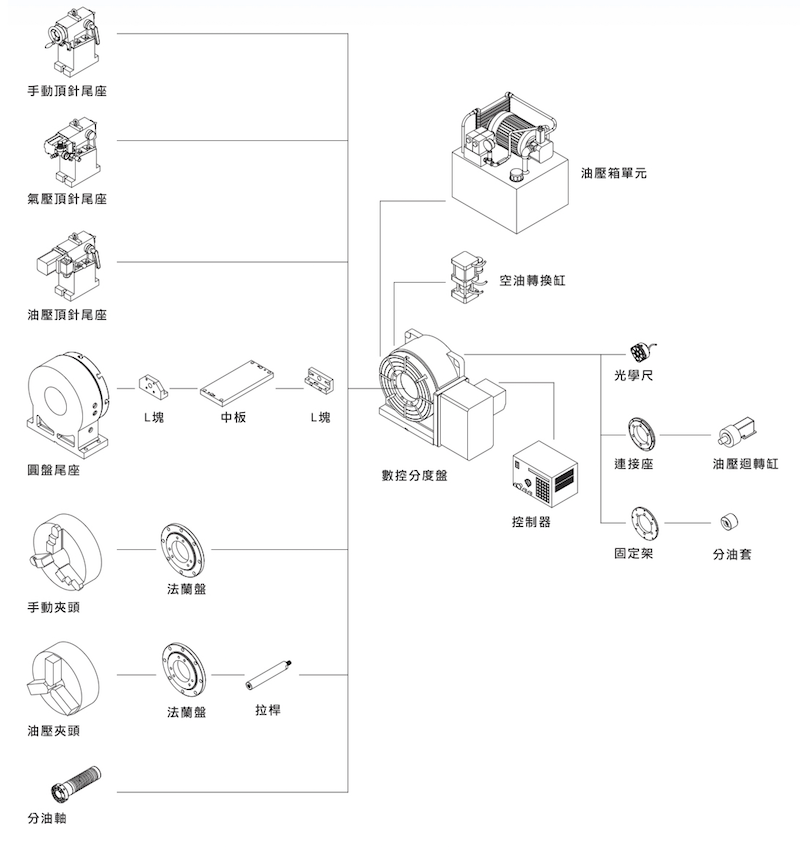 手動頂針尾座

氣壓頂針尾座

油壓頂針尾座

圓盤尾座

L塊

中板

L塊

手動夾頭

法蘭盤

油壓夾頭

法蘭盤

拉桿

分油軸

油壓箱單元

空油轉換缸

數控分度盤

控制器

光學尺

連接座

油壓迴轉缸

固定架

分油套